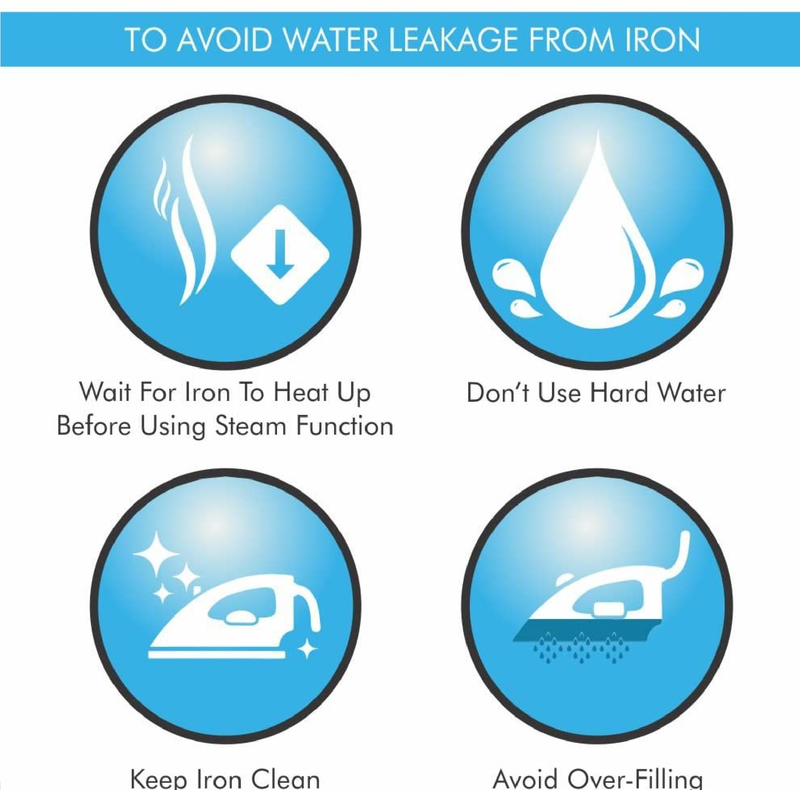 TO AVOID WATER LEAKAGE FROM IRON

Wait For Iron To Heat Up Before Using Steam Function

Don't Use Hard Water

Keep Iron Clean

Avoid Over-Filling