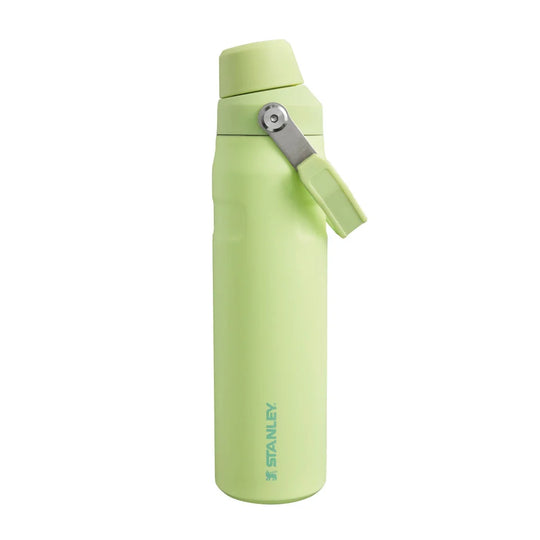 STANLEY